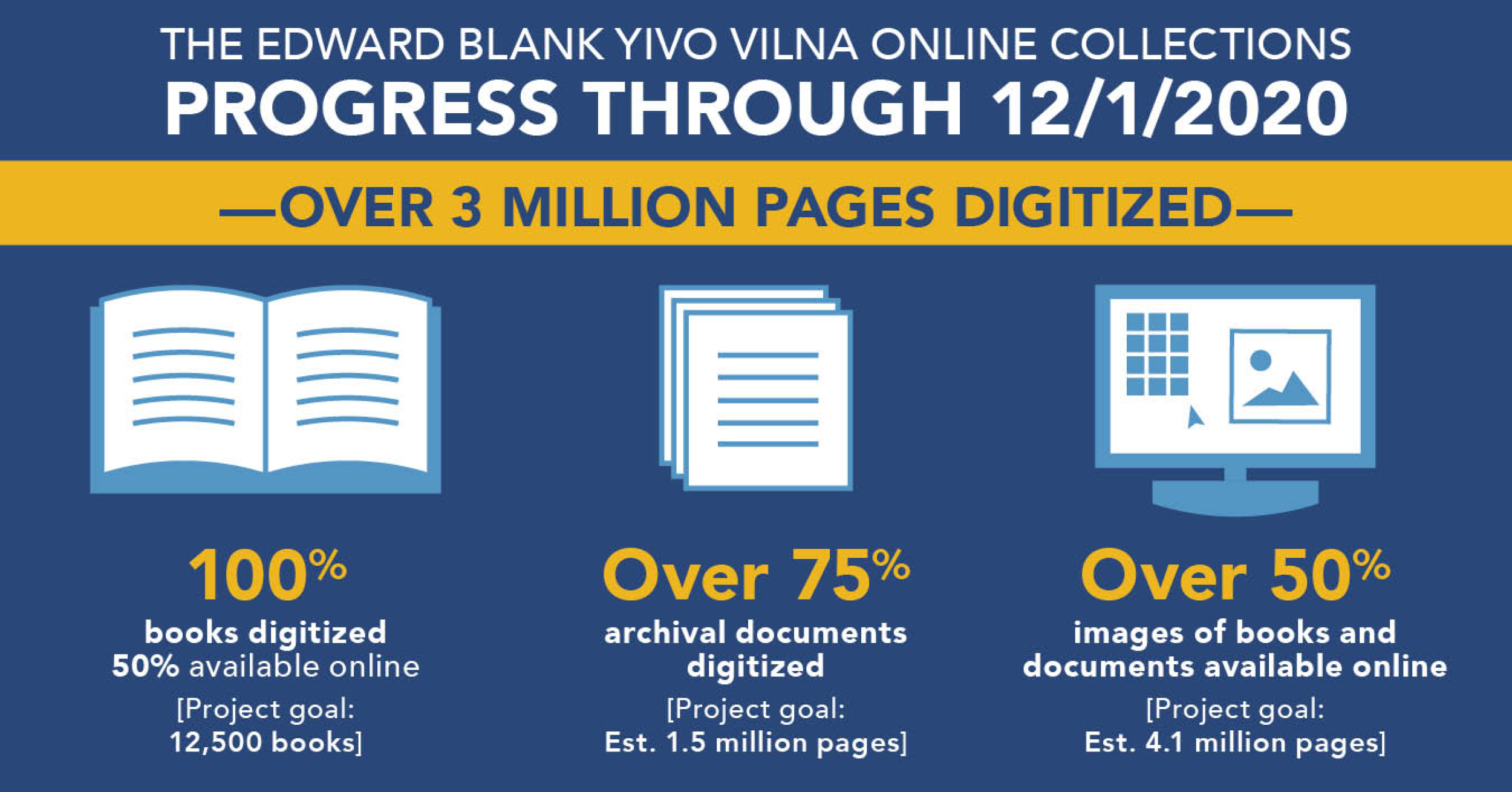 THE EDWARD BLANK YIVO VILNA ONLINE COLLECTIONS
PROGRESS THROUGH 12/1/2020

—OVER 3 MILLION PAGES DIGITIZED—

100%
books digitized
50% available online
[Project goal:
12,500 books]

Over 75%
archival documents digitized
[Project goal:
Est. 1.5 million pages]

Over 50%
images of books and documents available online
[Project goal:
Est. 4.1 million pages]